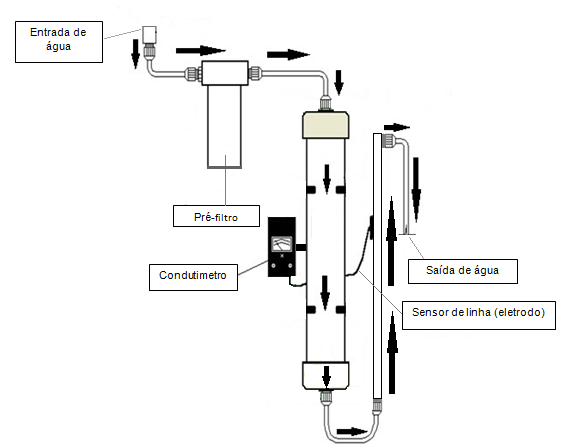 Entrada de água

Pré-filtro

Condutimetro

Saída de água

Sensor de linha (eletrodo)