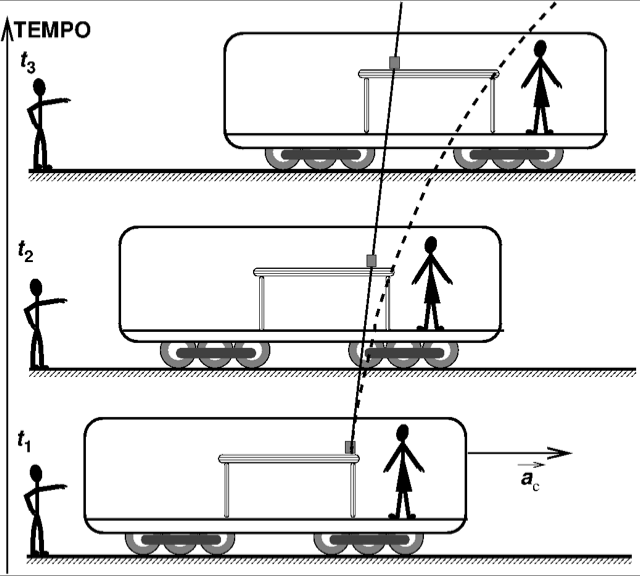 TEMPO

$t_3$

$t_2$

$t_1$

$\vec{a}_c$