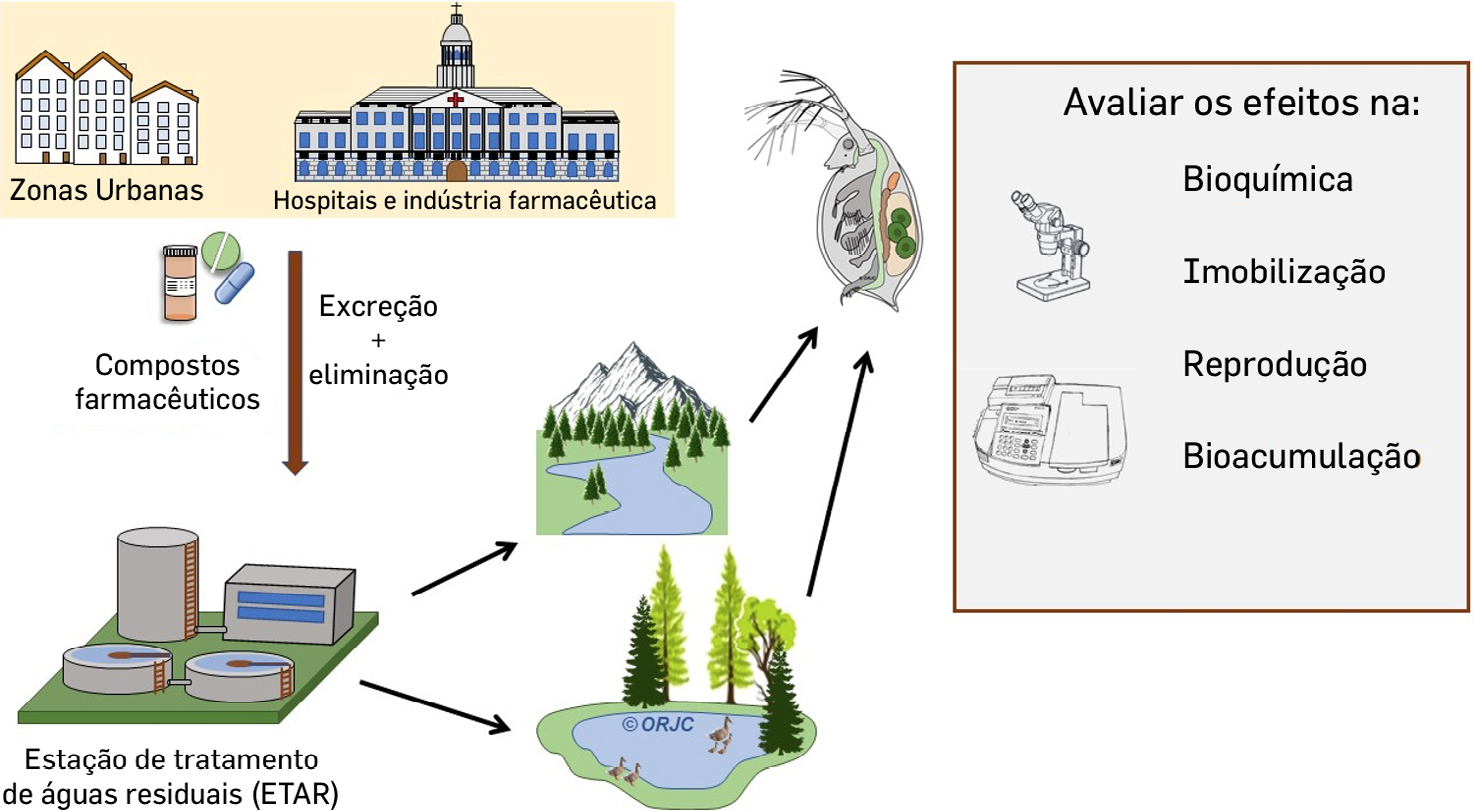 Zonas Urbanas

Hospitais e indústria farmacêutica

Compostos farmacêuticos

Excreção + eliminação

Estação de tratamento de águas residuais (ETAR)

© ORJC

Avaliar os efeitos na:

Bioquímica

Imobilização

Reprodução

Bioacumulação